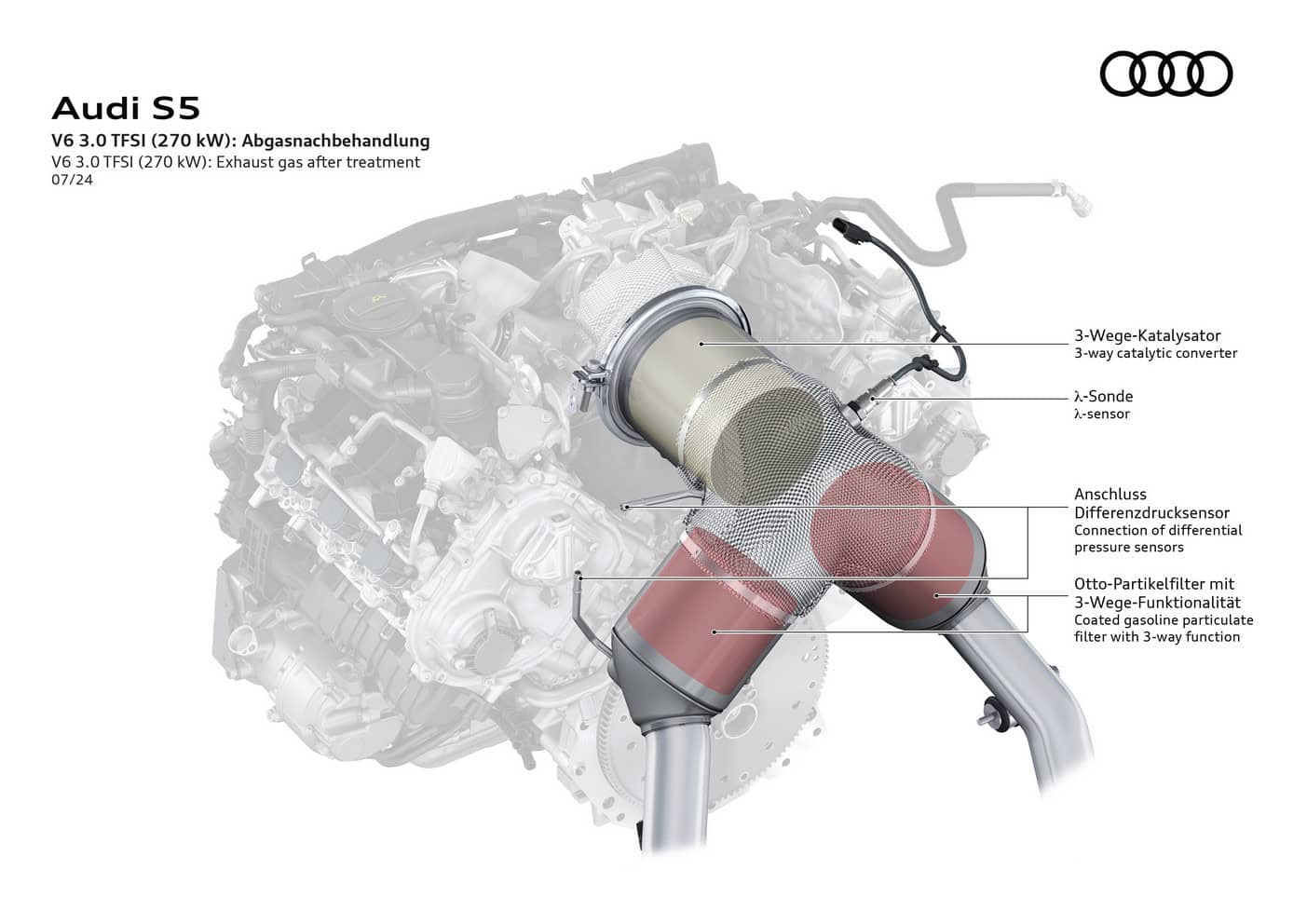 Audi S5

V6 3.0 TFSI (270 kW): Abgasnachbehandlung
V6 3.0 TFSI (270 kW): Exhaust gas after treatment
07/24

3-Wege-Katalysator
3-way catalytic converter

λ-Sonde
λ-sensor

Anschluss Differenzdrucksensor
Connection of differential pressure sensors

Otto-Partikelfilter mit 3-Wege-Funktionalität
Coated gasoline particulate filter with 3-way function