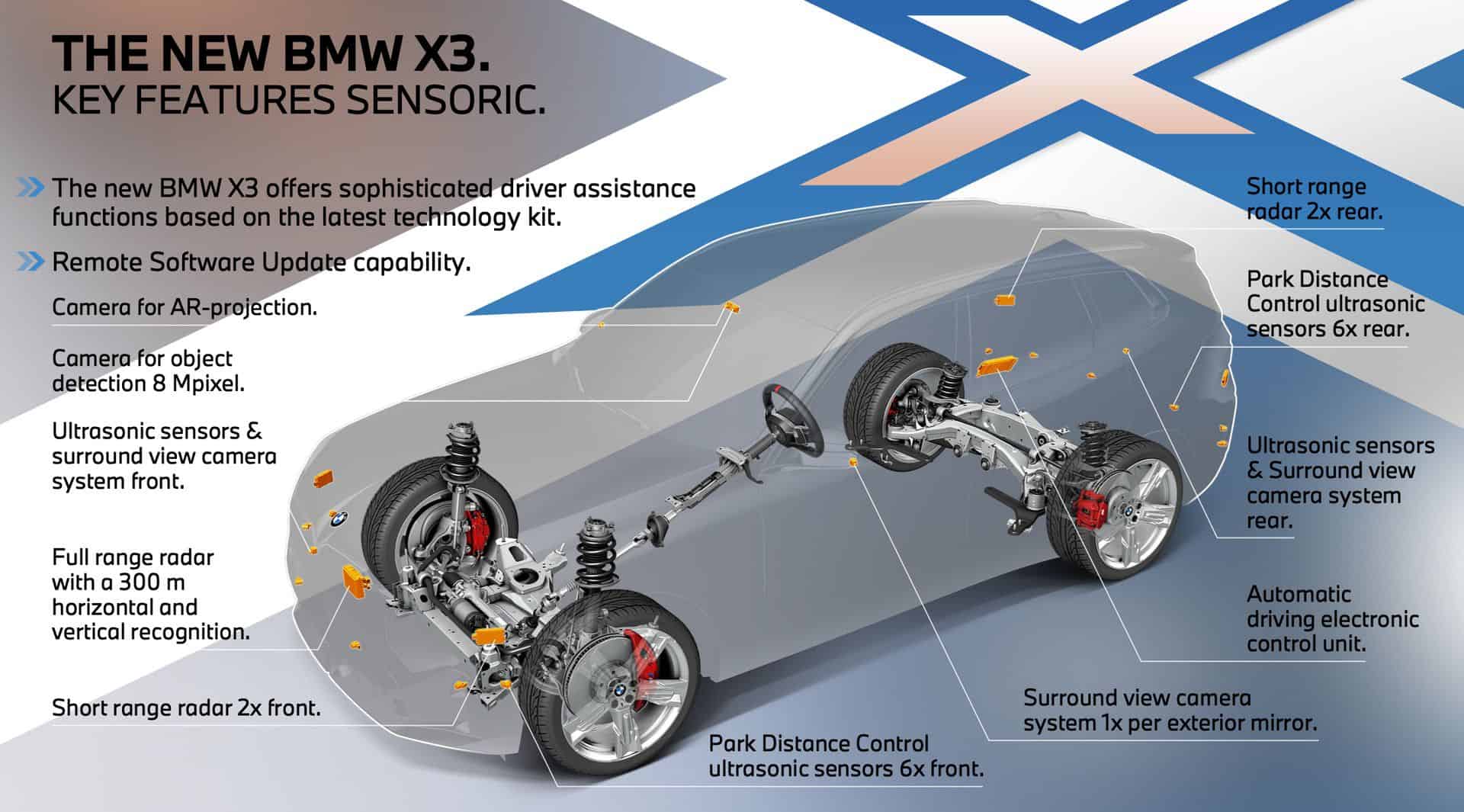 THE NEW BMW X3.
KEY FEATURES SENSORIC.

The new BMW X3 offers sophisticated driver assistance functions based on the latest technology kit.

Remote Software Update capability.

Camera for AR-projection.

Camera for object detection 8 Mpixel.

Ultrasonic sensors & surround view camera system front.

Full range radar with a 300 m horizontal and vertical recognition.

Short range radar 2x front.

Park Distance Control ultrasonic sensors 6x front.

Surround view camera system 1x per exterior mirror.

Short range radar 2x rear.

Park Distance Control ultrasonic sensors 6x rear.

Ultrasonic sensors & Surround view camera system rear.

Automatic driving electronic control unit.