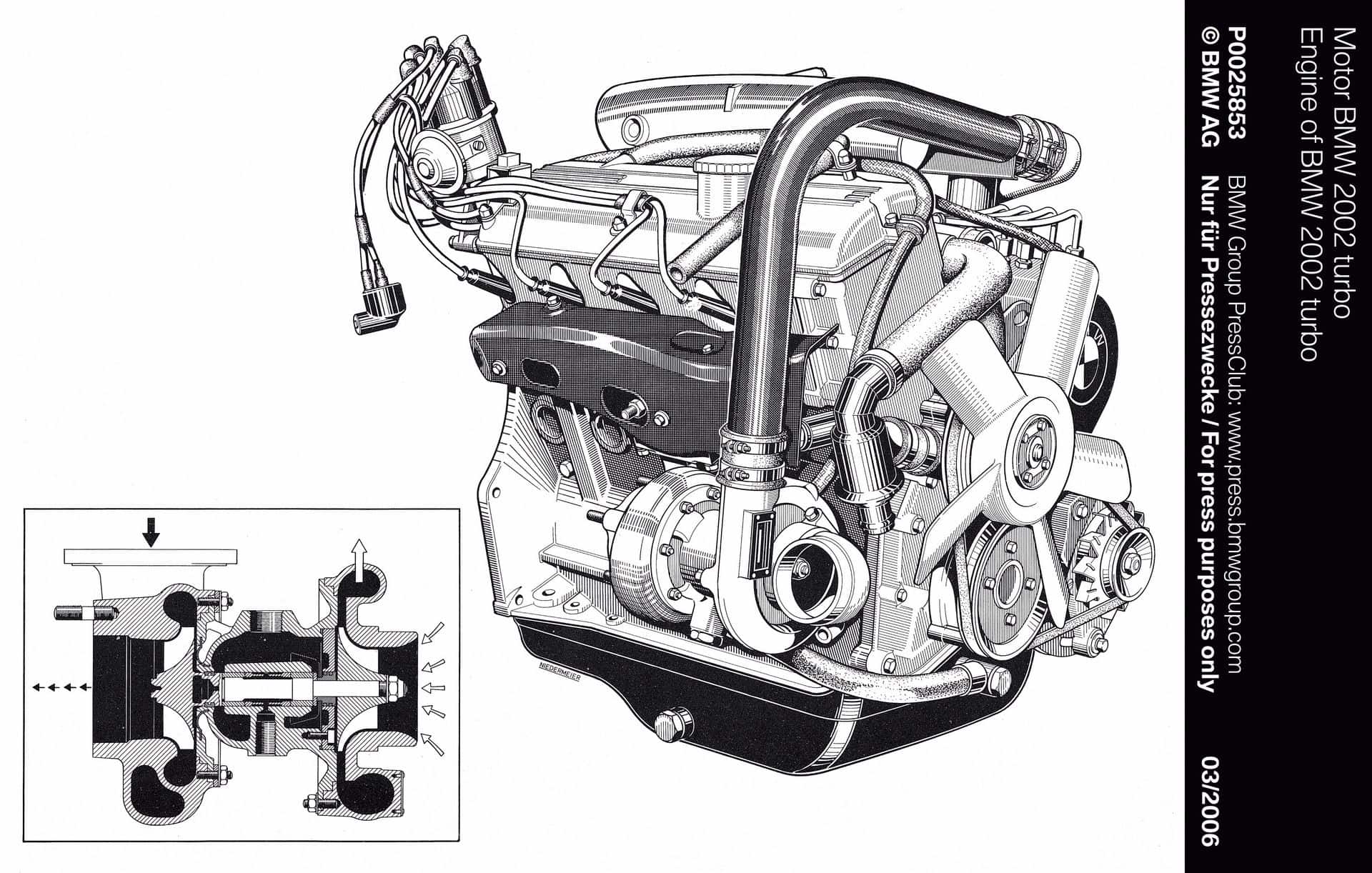 NIEDERMEIER

Motor BMW 2002 turbo
Engine of BMW 2002 turbo

P0025853 BMW Group PressClub: www.press.bmwgroup.com
© BMW AG Nur für Pressezwecke / For press purposes only 03/2006